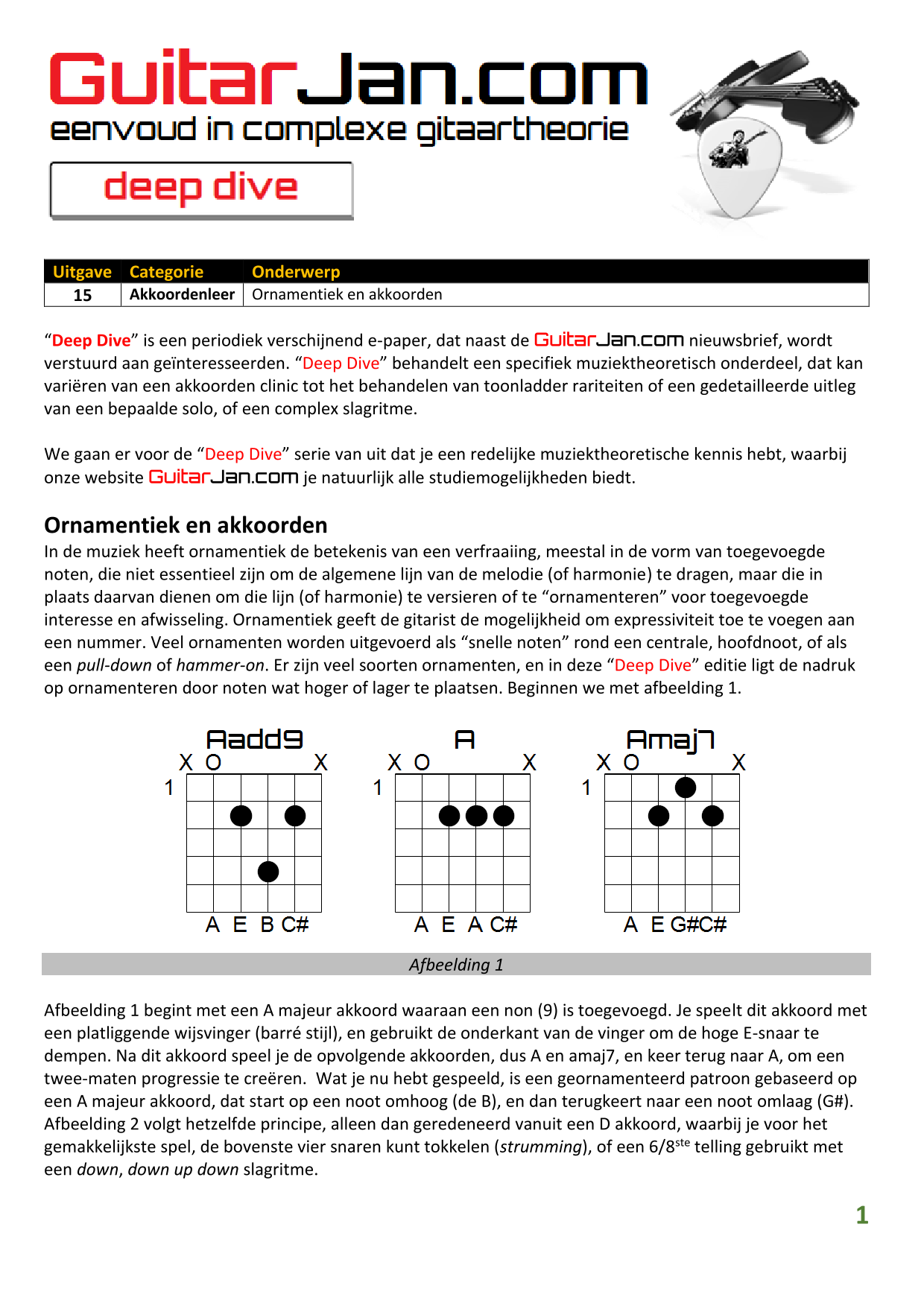 GuitarJan.com
eenvoud in complexe gitaartheorie
deep dive

| Uitgave | Categorie | Onderwerp |
|---|---|---|
| 15 | Akkoordenleer | Ornamentiek en akkoorden |

“Deep Dive” is een periodiek verschijnend e-paper, dat naast de GuitarJan.com nieuwsbrief, wordt verstuurd aan geïnteresseerden. “Deep Dive” behandelt een specifiek muziektheoretisch onderdeel, dat kan variëren van een akkoorden clinic tot het behandelen van toonladder rariteiten of een gedetailleerde uitleg van een bepaalde solo, of een complex slagritme.

We gaan er voor de “Deep Dive” serie van uit dat je een redelijke muziektheoretische kennis hebt, waarbij onze website GuitarJan.com je natuurlijk alle studiemogelijkheden biedt.

Ornamentiek en akkoorden
In de muziek heeft ornamentiek de betekenis van een verfraaiing, meestal in de vorm van toegevoegde noten, die niet essentieel zijn om de algemene lijn van de melodie (of harmonie) te dragen, maar die in plaats daarvan dienen om die lijn (of harmonie) te versieren of te “ornamenteren” voor toegevoegde interesse en afwisseling. Ornamentiek geeft de gitarist de mogelijkheid om expressiviteit toe te voegen aan een nummer. Veel ornamenten worden uitgevoerd als “snelle noten” rond een centrale, hoofdnoot, of als een pull-down of hammer-on. Er zijn veel soorten ornamenten, en in deze “Deep Dive” editie ligt de nadruk op ornamenteren door noten wat hoger of lager te plaatsen. Beginnen we met afbeelding 1.

Aadd9
X O X
1
A E B C#

A
X O X
1
A E A C#

Amaj7
X O X
1
A E G#C#

Afbeelding 1

Afbeelding 1 begint met een A majeur akkoord waaraan een non (9) is toegevoegd. Je speelt dit akkoord met een platliggende wijsvinger (barré stijl), en gebruikt de onderkant van de vinger om de hoge E-snaar te dempen. Na dit akkoord speel je de opvolgende akkoorden, dus A en amaj7, en keer terug naar A, om een twee-maten progressie te creëren. Wat je nu hebt gespeeld, is een geornamenteerd patroon gebaseerd op een A majeur akkoord, dat start op een noot omhoog (de B), en dan terugkeert naar een noot omlaag (G#). Afbeelding 2 volgt hetzelfde principe, alleen dan geredeneerd vanuit een D akkoord, waarbij je voor het gemakkelijkste spel, de bovenste vier snaren kunt tokkelen (strumming), of een 6/8$^{ste}$ telling gebruikt met een down, down up down slagritme.

1